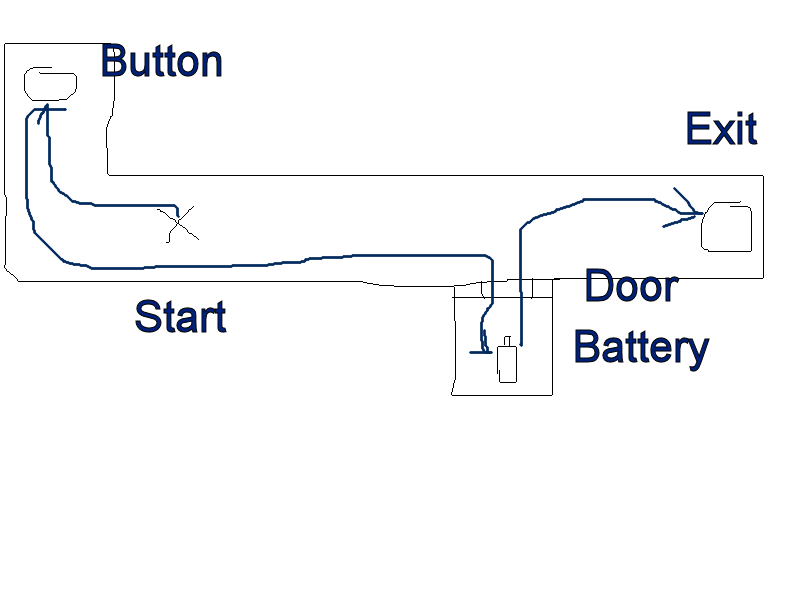 Button

Exit

Start

Door

Battery